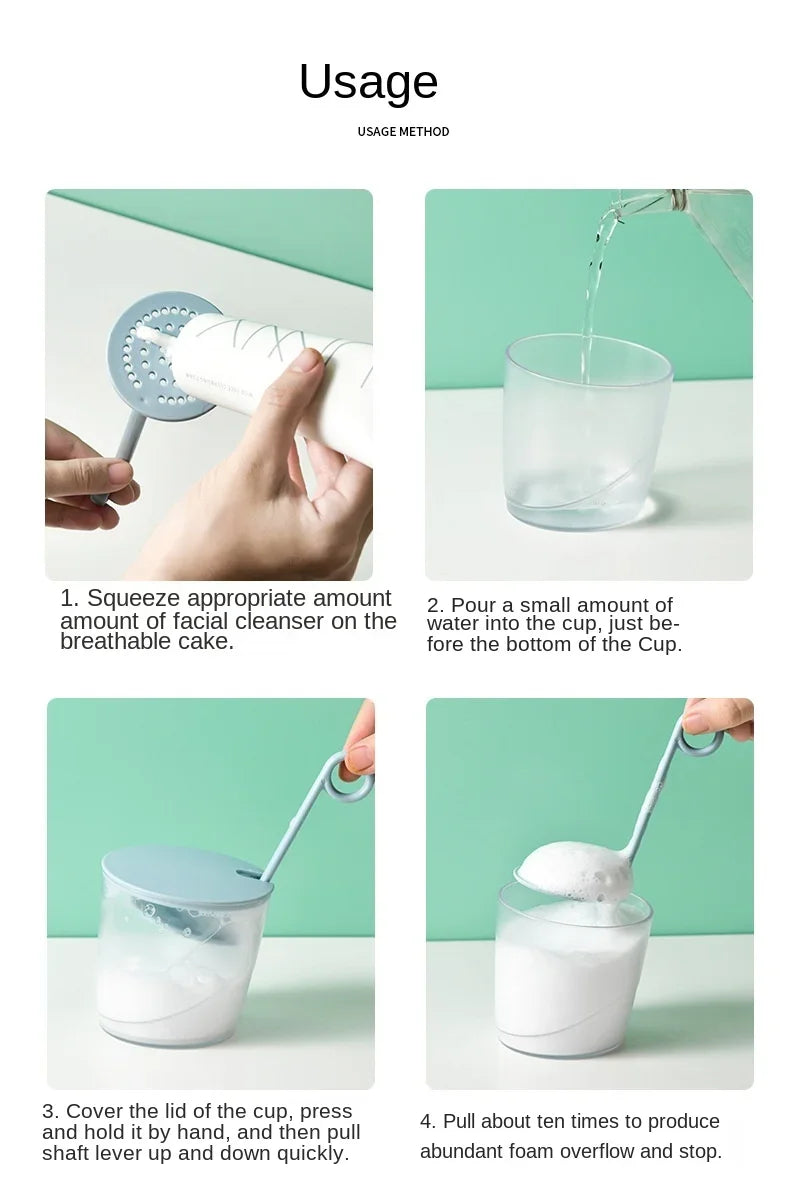 Usage

USAGE METHOD

1. Squeeze appropriate amount amount of facial cleanser on the breathable cake.

2. Pour a small amount of water into the cup, just before the bottom of the Cup.

3. Cover the lid of the cup, press and hold it by hand, and then pull shaft lever up and down quickly.

4. Pull about ten times to produce abundant foam overflow and stop.